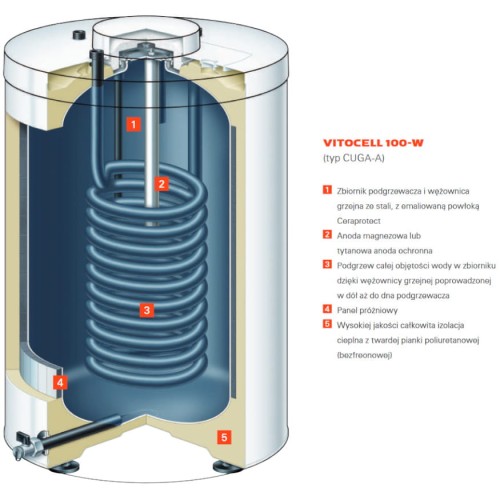 1

2

3

4

5

VITOCELL 100-W
(typ CUGA-A)

1 Zbiornik podgrzewacza i wężownica grzejna ze stali, z emaliowaną powłoką Ceraprotect

2 Anoda magnezowa lub tytanowa anoda ochronna

3 Podgrzew całej objętości wody w zbiorniku dzięki wężownicy grzejnej poprowadzonej w dół aż do dna podgrzewacza

4 Panel próżniowy

5 Wysokiej jakości całkowita izolacja cieplna z twardej pianki poliuretanowej (bezfreonowej)